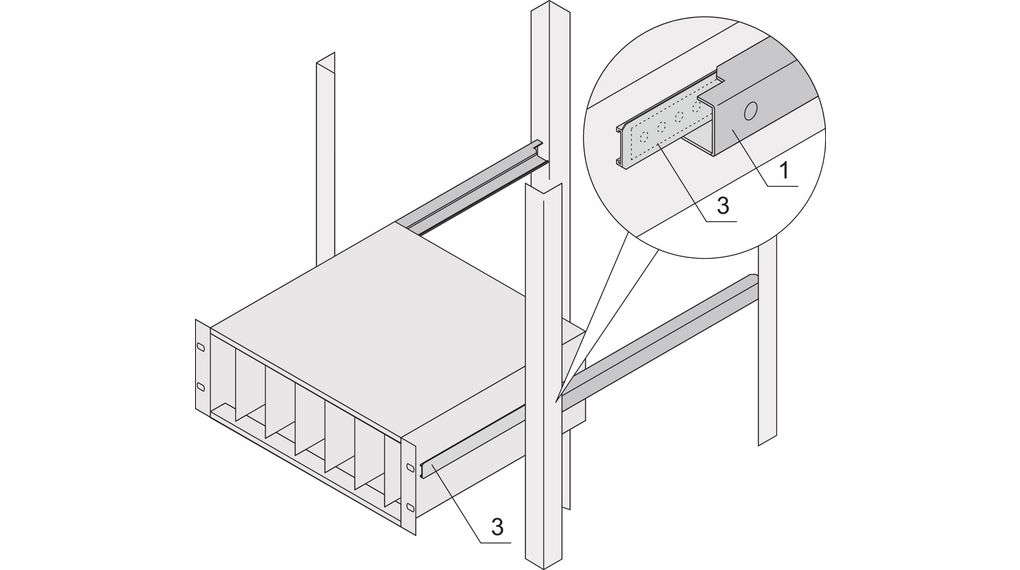 1
3
3