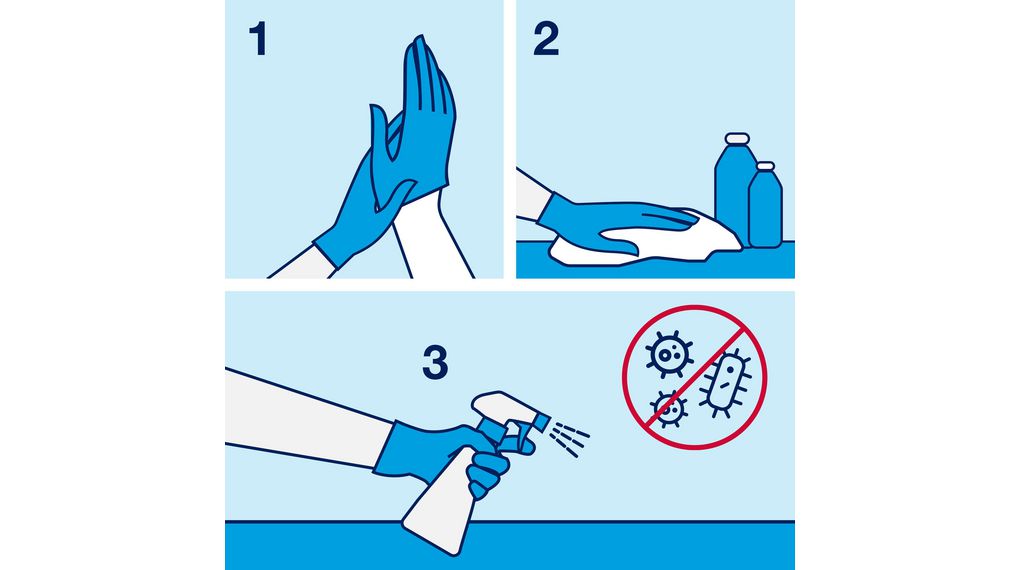 1

2

3